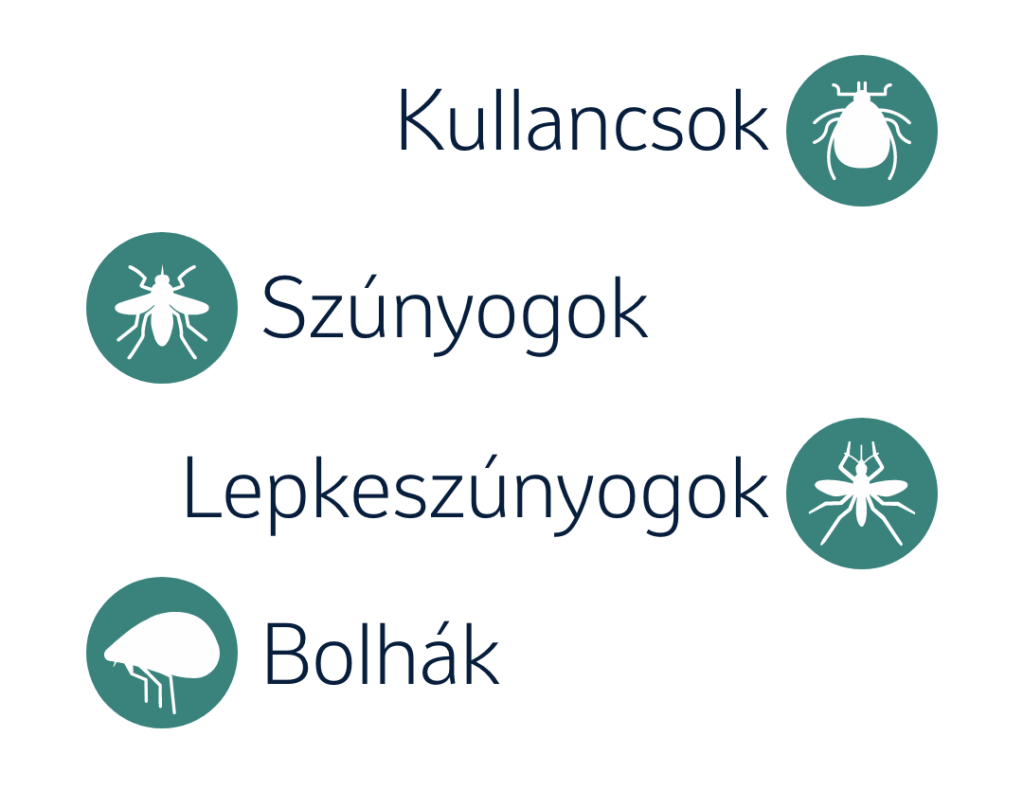 Kullancsok

Szúnyogok

Lepkeszúnyogok

Bolhák